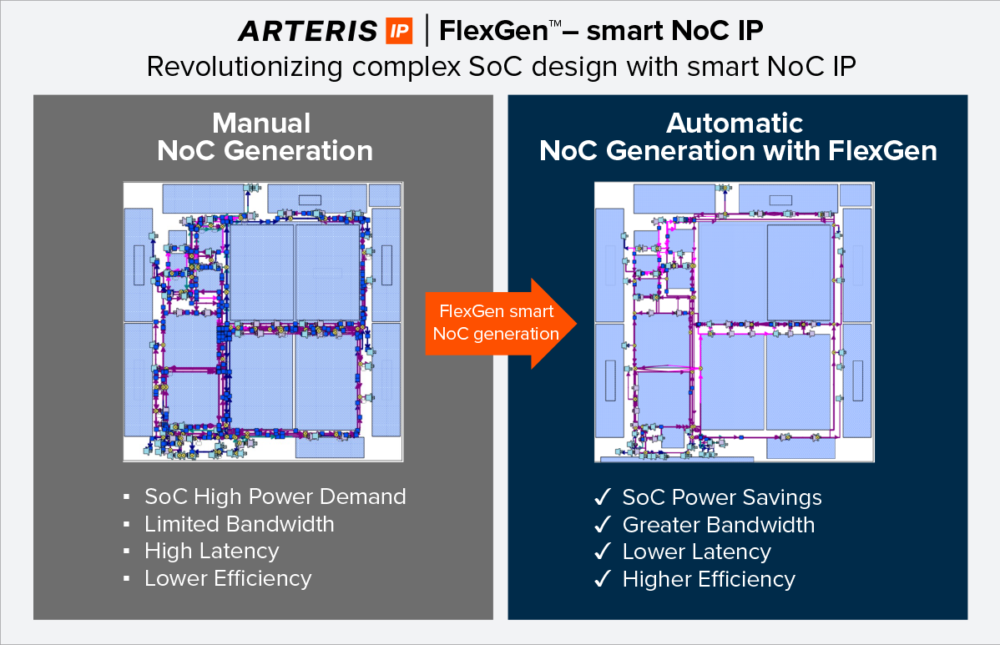 ARTERIS IP | FlexGen™– smart NoC IP
Revolutionizing complex SoC design with smart NoC IP

Manual NoC Generation

▪ SoC High Power Demand
▪ Limited Bandwidth
▪ High Latency
▪ Lower Efficiency

FlexGen smart NoC generation

Automatic NoC Generation with FlexGen

✓ SoC Power Savings
✓ Greater Bandwidth
✓ Lower Latency
✓ Higher Efficiency